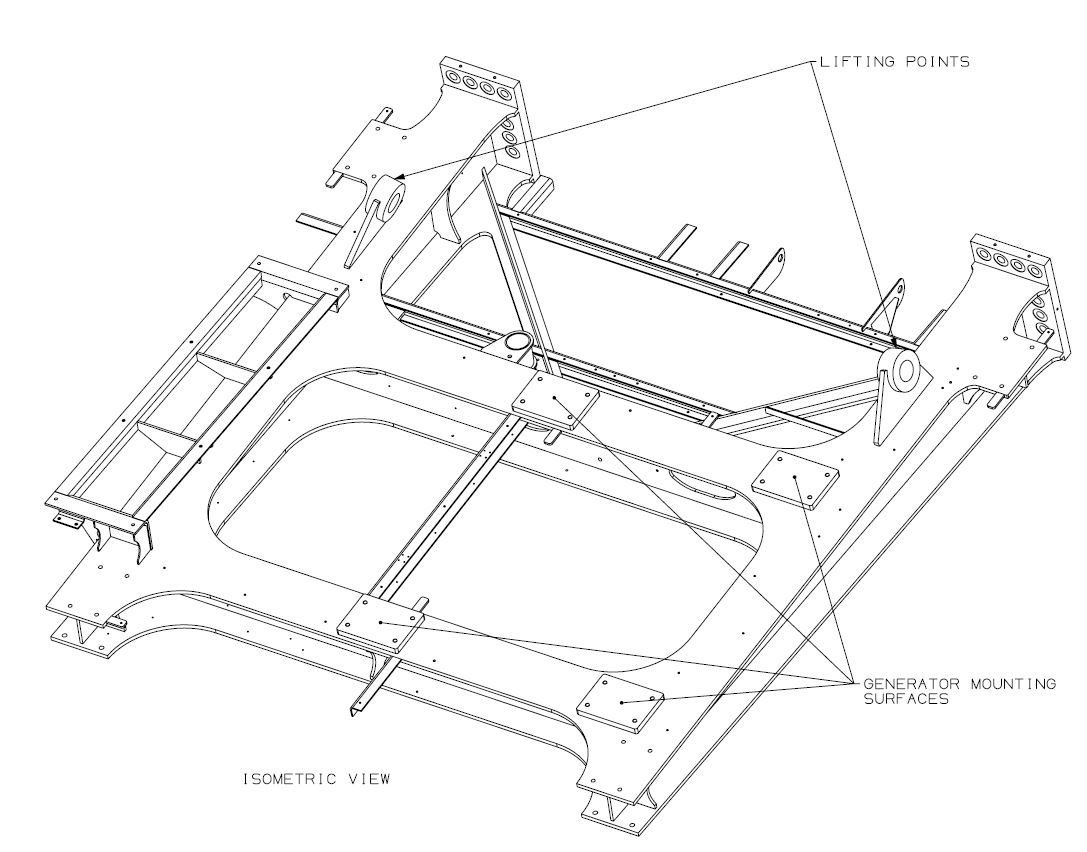 LIFTING POINTS

GENERATOR MOUNTING SURFACES

ISOMETRIC VIEW